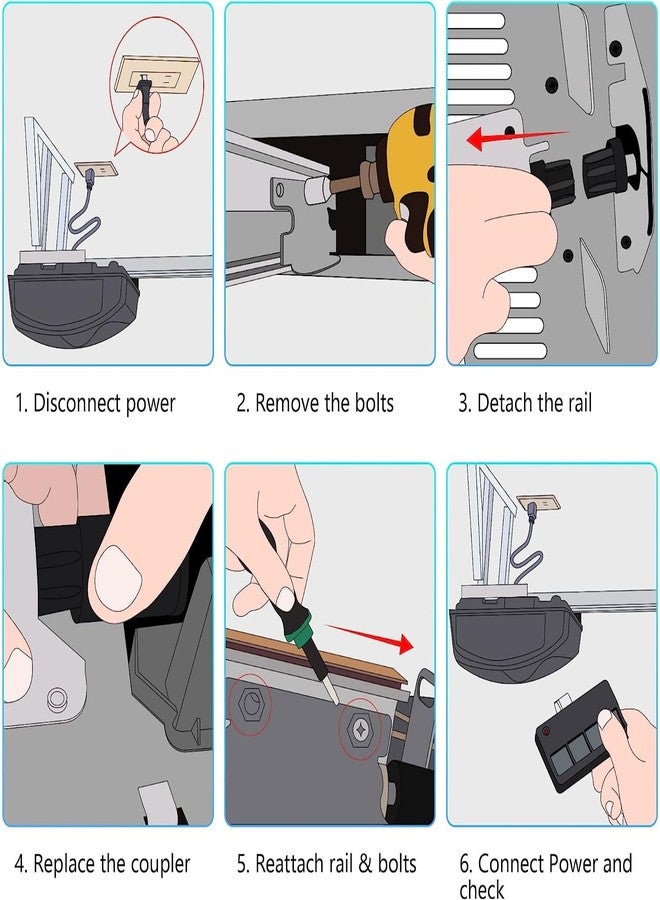 1. Disconnect power

2. Remove the bolts

3. Detach the rail

4. Replace the coupler

5. Reattach rail & bolts

6. Connect Power and check